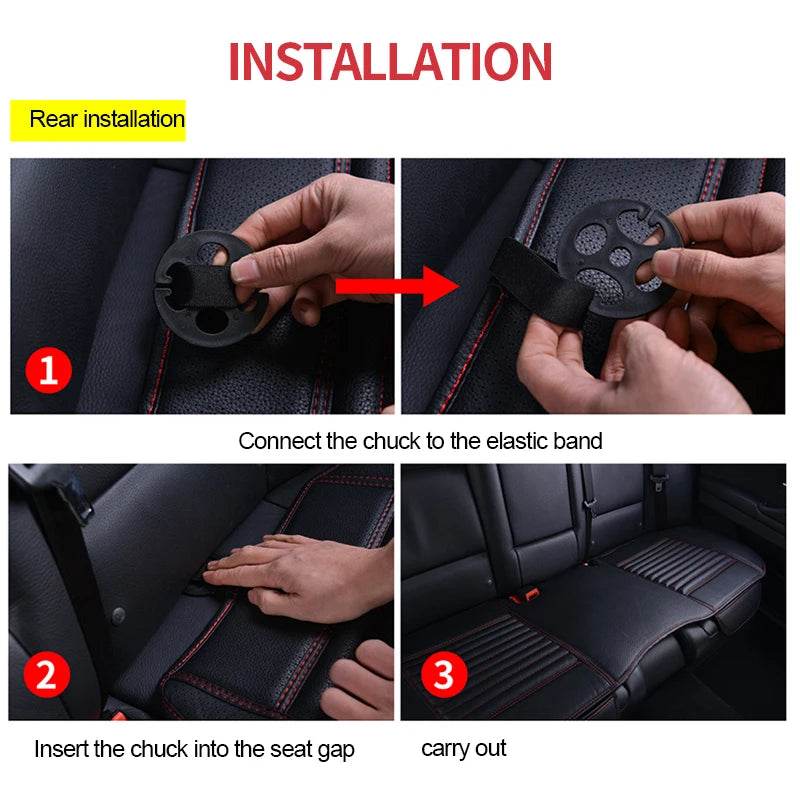 INSTALLATION

Rear installation

1

Connect the chuck to the elastic band

2

3

Insert the chuck into the seat gap

carry out