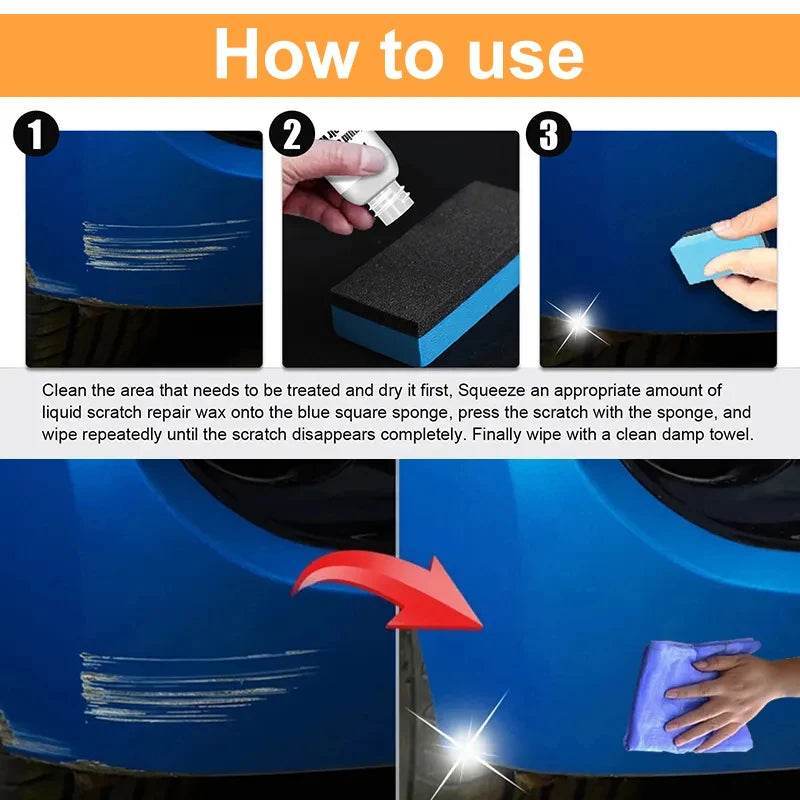 How to use

1

2

3

Clean the area that needs to be treated and dry it first, Squeeze an appropriate amount of liquid scratch repair wax onto the blue square sponge, press the scratch with the sponge, and wipe repeatedly until the scratch disappears completely. Finally wipe with a clean damp towel.