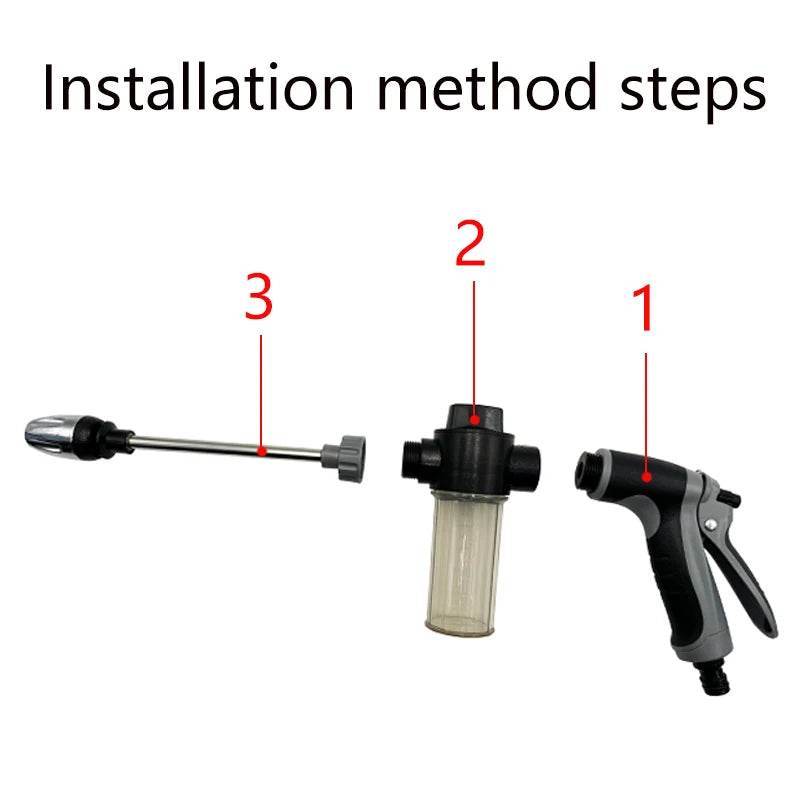 Installation method steps

3

2

1