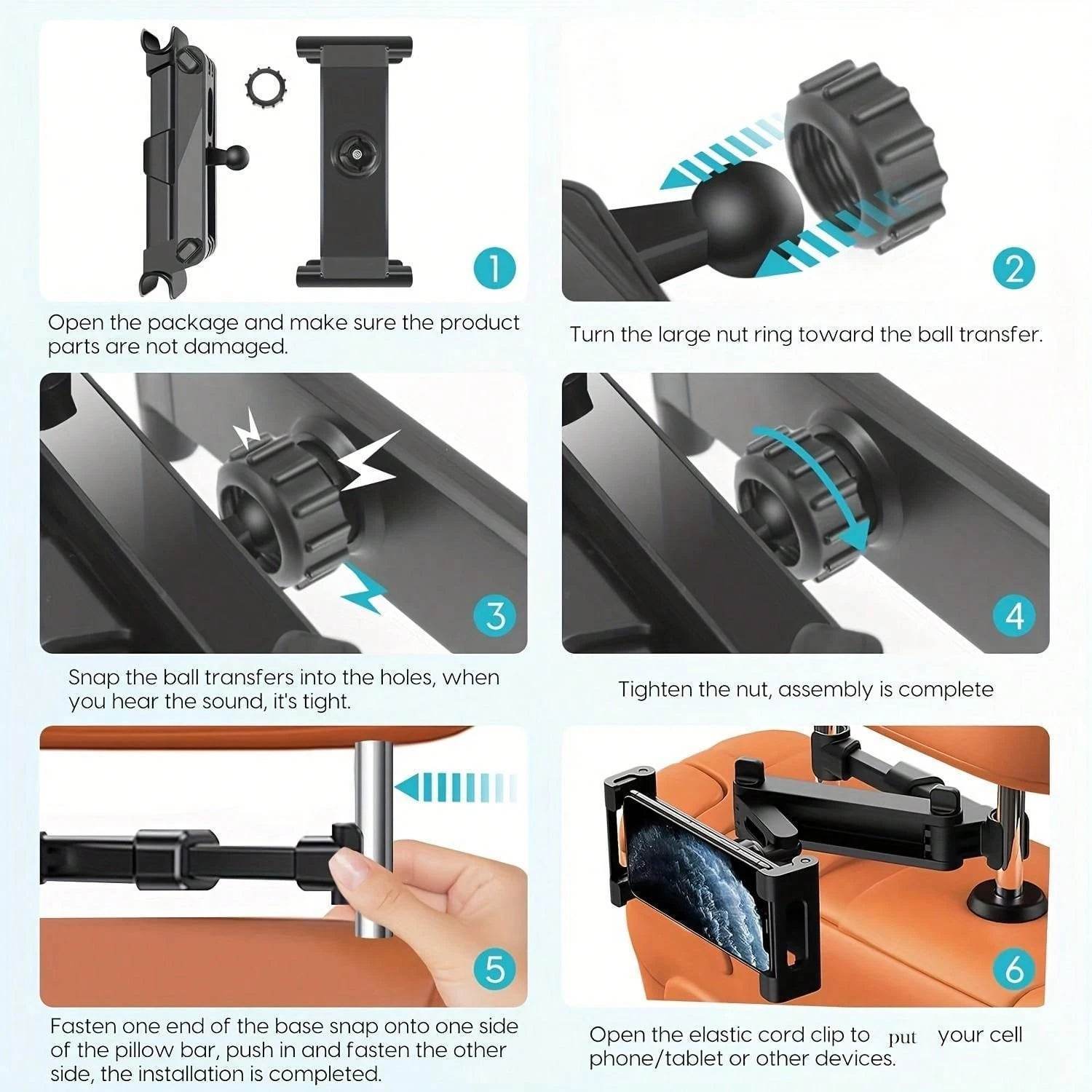 1

Open the package and make sure the product parts are not damaged.

2

Turn the large nut ring toward the ball transfer.

3

Snap the ball transfers into the holes, when you hear the sound, it's tight.

4

Tighten the nut, assembly is complete

5

Fasten one end of the base snap onto one side of the pillow bar, push in and fasten the other side, the installation is completed.

6

Open the elastic cord clip to put your cell phone/tablet or other devices.