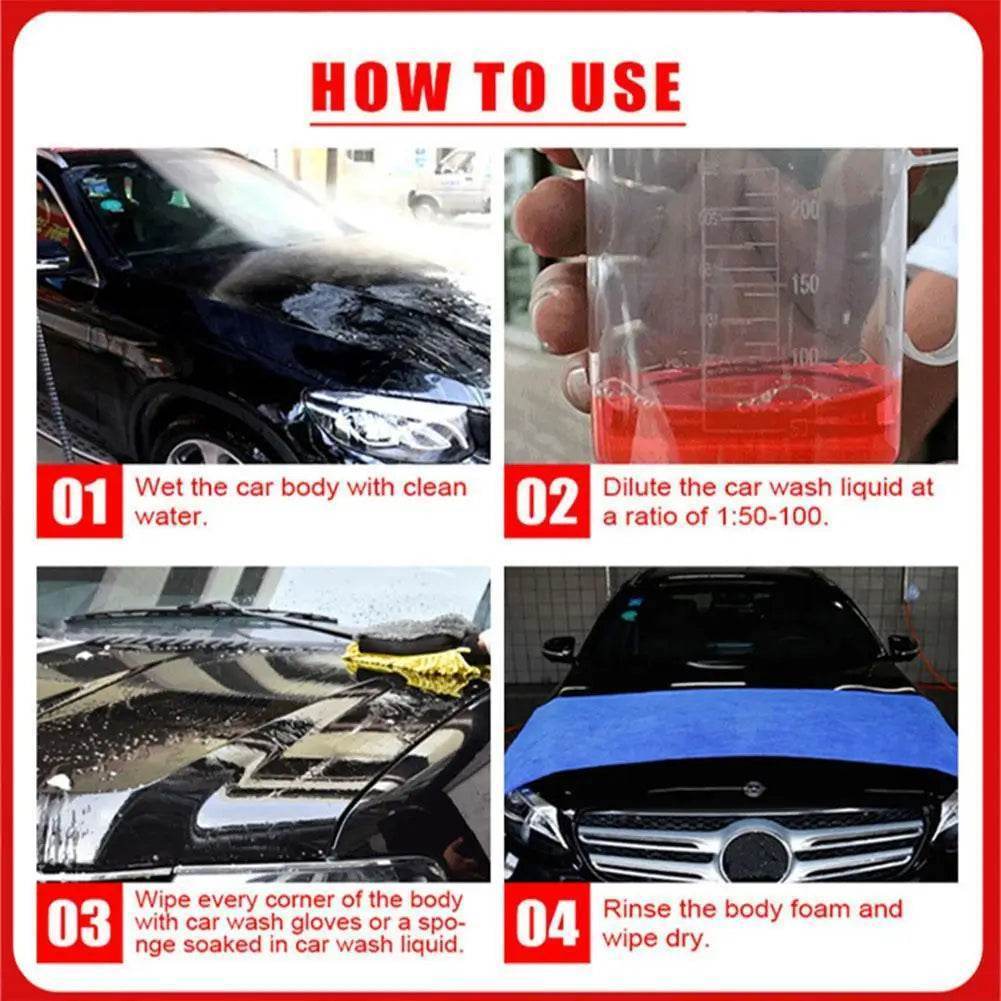 HOW TO USE

200
150
100

01 Wet the car body with clean water.

02 Dilute the car wash liquid at a ratio of 1:50-100.

03 Wipe every corner of the body with car wash gloves or a sponge soaked in car wash liquid.

04 Rinse the body foam and wipe dry.