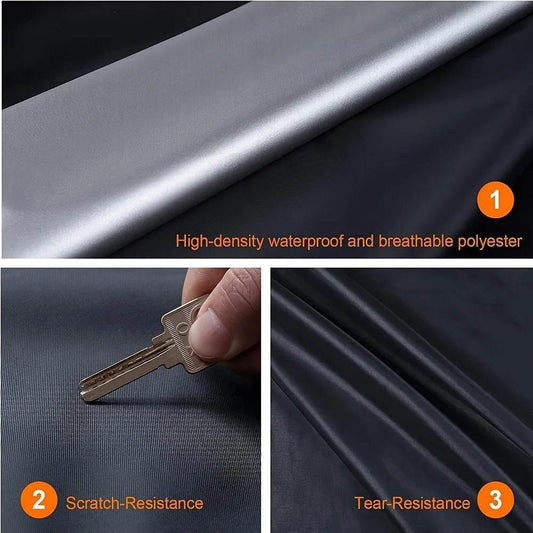 1
High-density waterproof and breathable polyester

2 Scratch-Resistance

Tear-Resistance 3