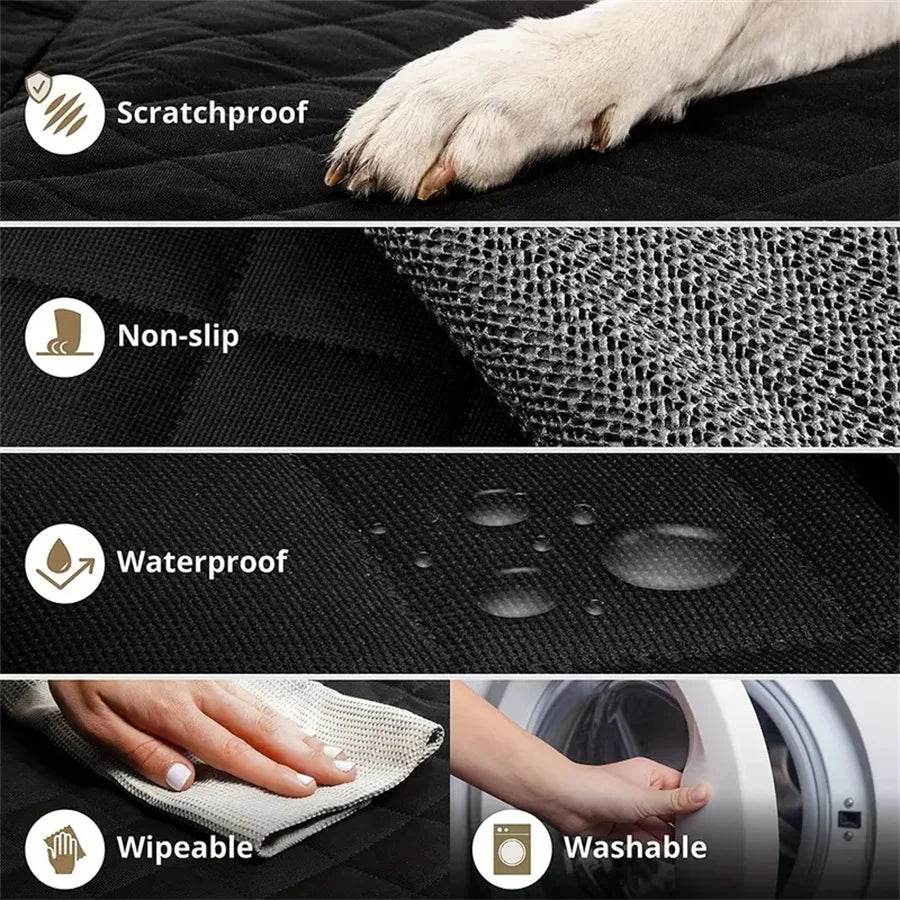 Scratchproof

Non-slip

Waterproof

Wipeable

Washable