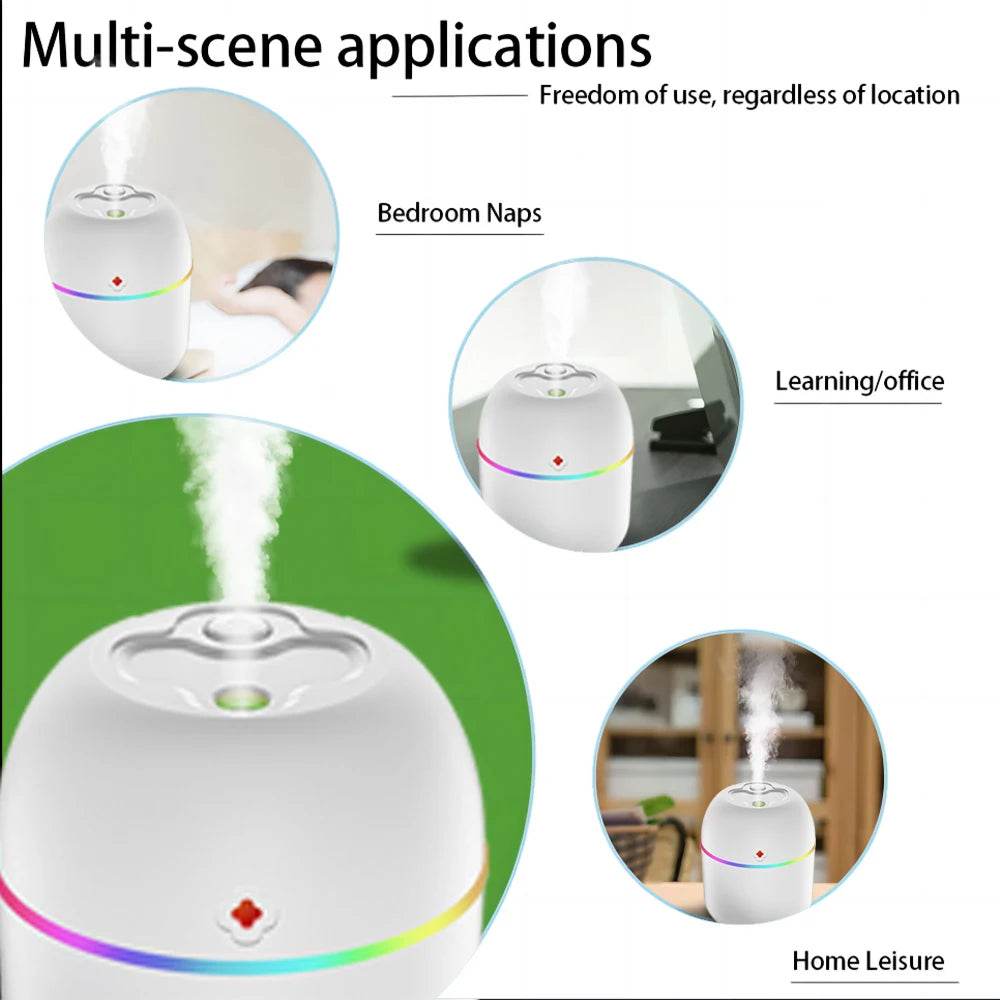 Multi-scene applications

Freedom of use, regardless of location

Bedroom Naps

Learning/office

Home Leisure