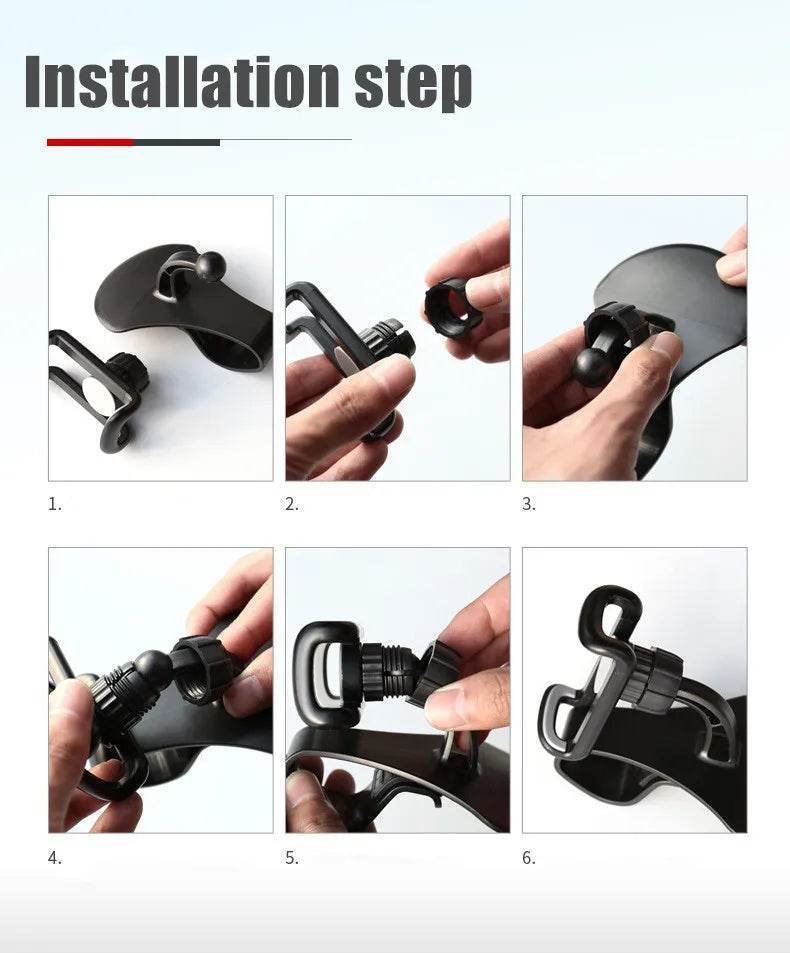 Installation step

1.

2.

3.

4.

5.

6.