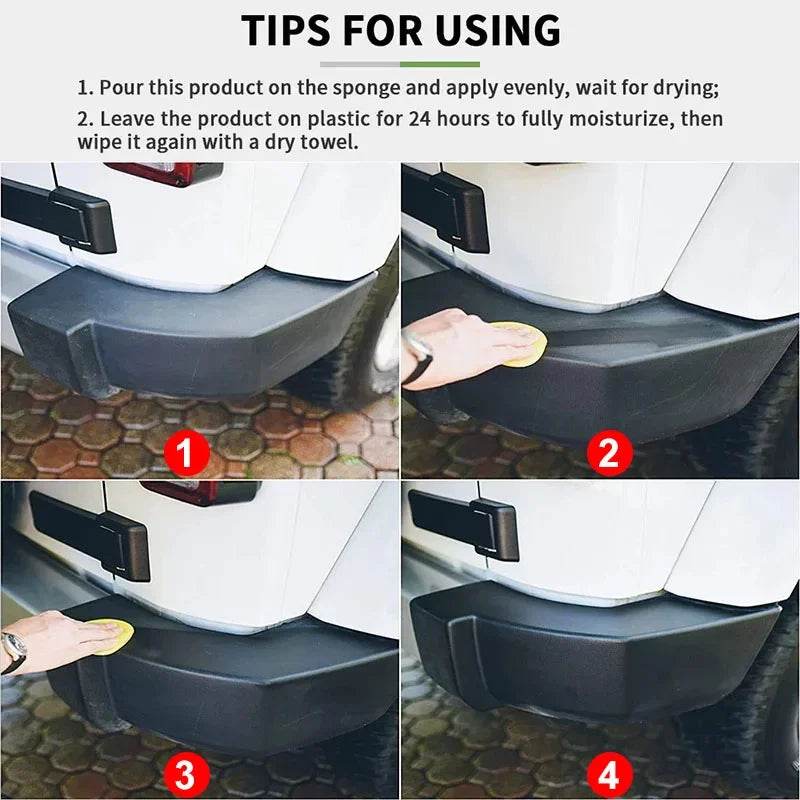 TIPS FOR USING

1. Pour this product on the sponge and apply evenly, wait for drying;
2. Leave the product on plastic for 24 hours to fully moisturize, then wipe it again with a dry towel.

1

2

3

4