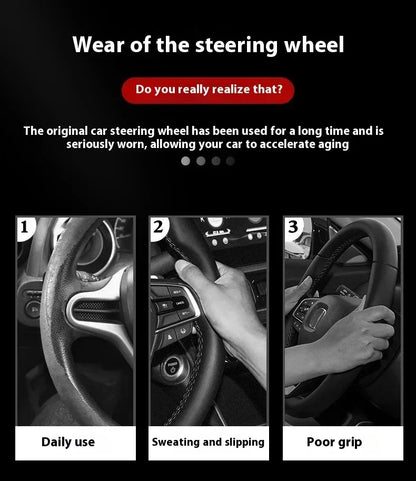 Wear of the steering wheel

Do you really realize that?

The original car steering wheel has been used for a long time and is seriously worn, allowing your car to accelerate aging

1

Daily use

2

Sweating and slipping

3

Poor grip