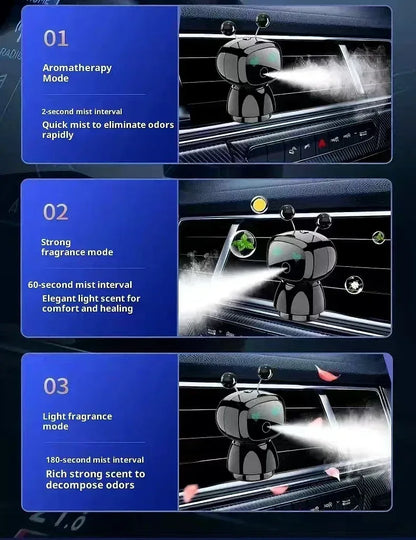 01

Aromatherapy Mode

2-second mist interval

Quick mist to eliminate odors rapidly

02

Strong fragrance mode

60-second mist interval

Elegant light scent for comfort and healing

03

Light fragrance mode

180-second mist interval

Rich strong scent to decompose odors