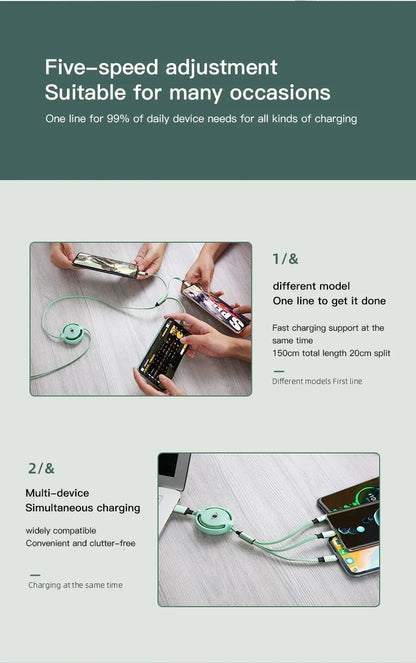 Five-speed adjustment
Suitable for many occasions

One line for 99% of daily device needs for all kinds of charging

1/&

different model
One line to get it done

Fast charging support at the same time
150cm total length 20cm split

Different models First line

2/&

Multi-device
Simultaneous charging

widely compatible
Convenient and clutter-free

Charging at the same time