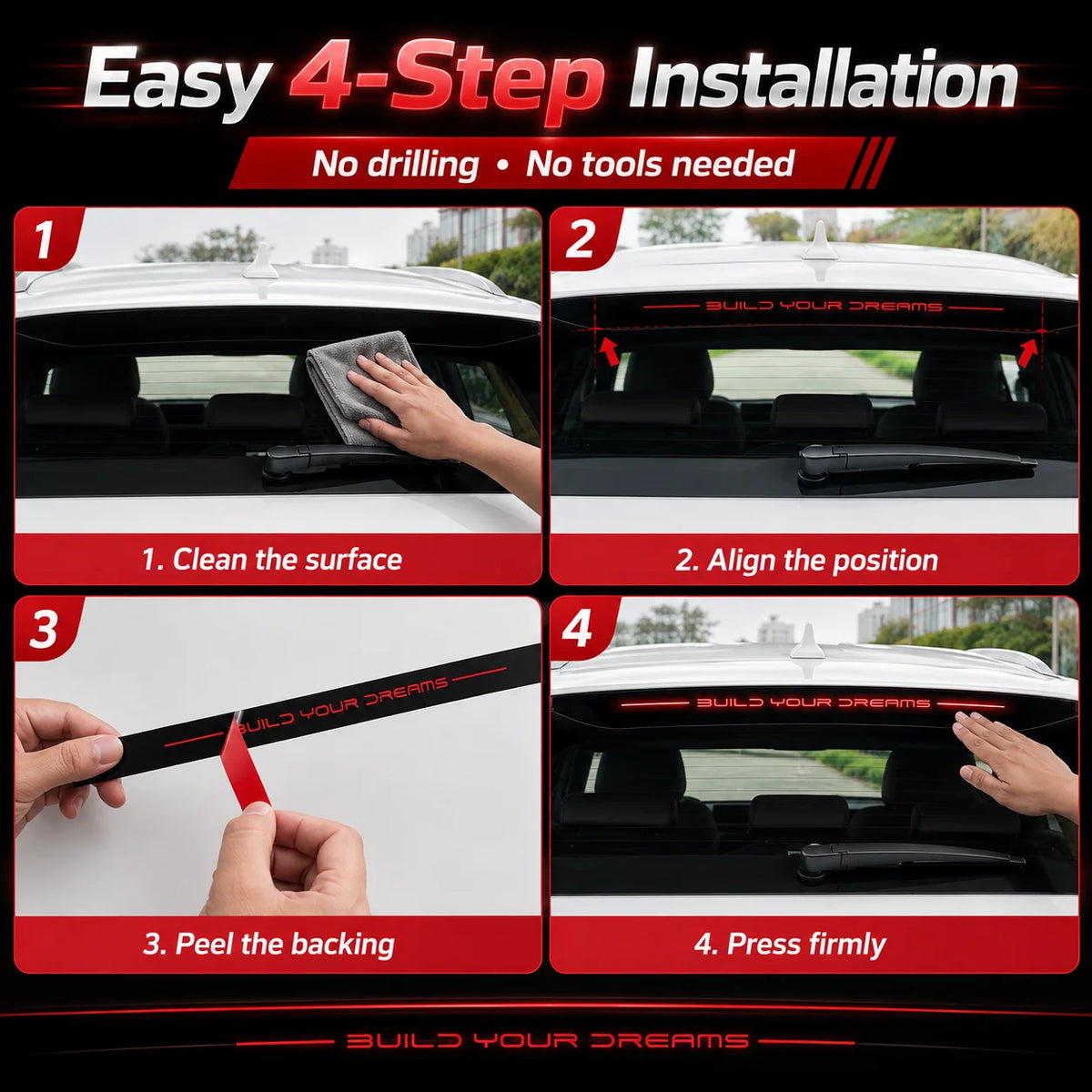 Easy 4-Step Installation

No drilling • No tools needed

1

1. Clean the surface

2

BUILD YOUR DREAMS

2. Align the position

3

BUILD YOUR DREAMS

3. Peel the backing

4

BUILD YOUR DREAMS

4. Press firmly

BUILD YOUR DREAMS