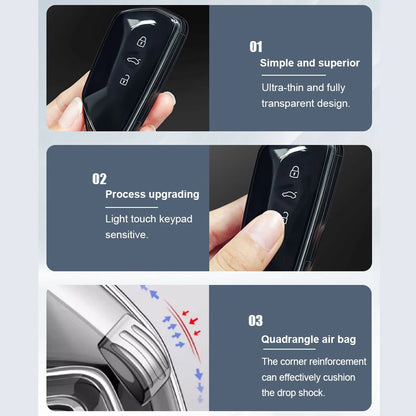 01
Simple and superior
Ultra-thin and fully transparent design.

02
Process upgrading
Light touch keypad sensitive.

03
Quadrangle air bag
The corner reinforcement can effectively cushion the drop shock.