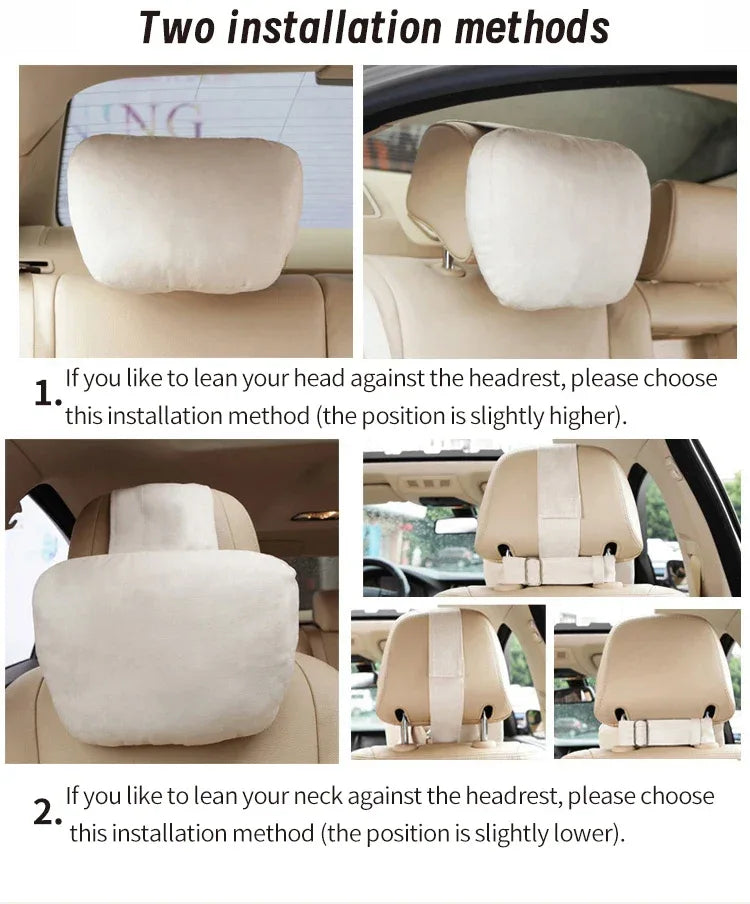 Two installation methods

NG

1. If you like to lean your head against the headrest, please choose this installation method (the position is slightly higher).

2. If you like to lean your neck against the headrest, please choose this installation method (the position is slightly lower).