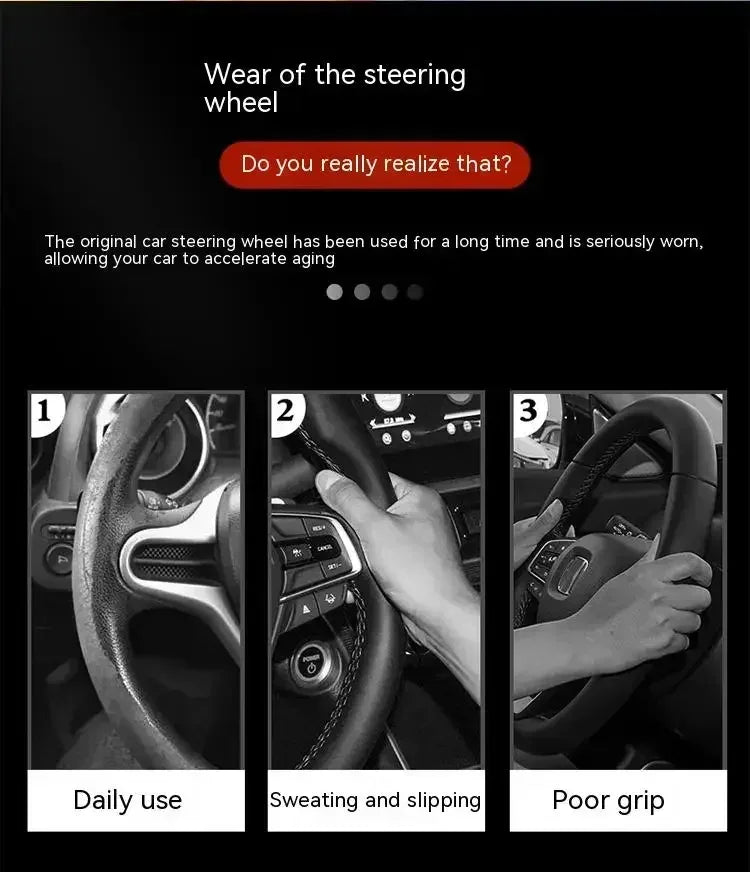 Wear of the steering wheel

Do you really realize that?

The original car steering wheel has been used for a long time and is seriously worn, allowing your car to accelerate aging

1

Daily use

2

Sweating and slipping

3

Poor grip