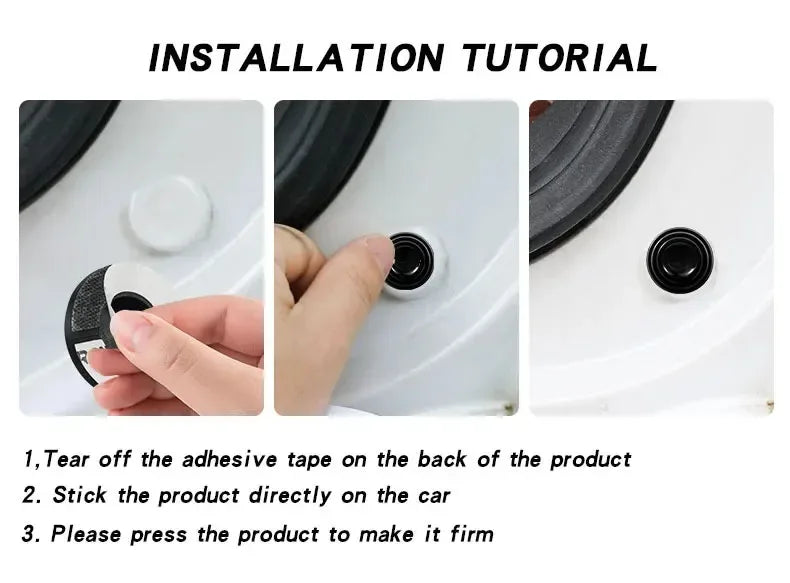 INSTALLATION TUTORIAL

1,Tear off the adhesive tape on the back of the product

2. Stick the product directly on the car

3. Please press the product to make it firm