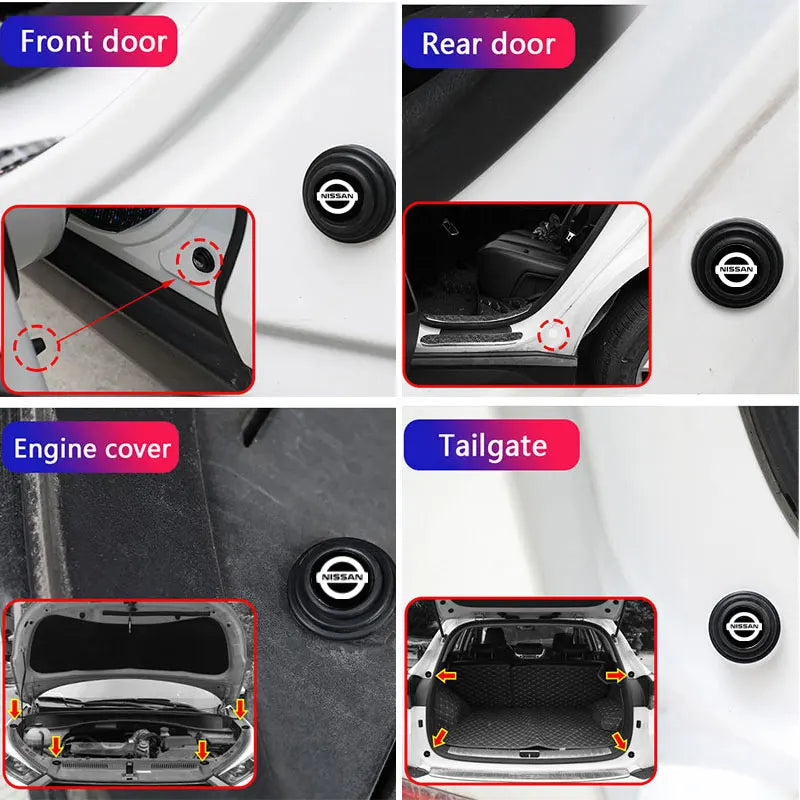 Front door

NISSAN

Rear door

NISSAN

Engine cover

NISSAN

Tailgate

NISSAN