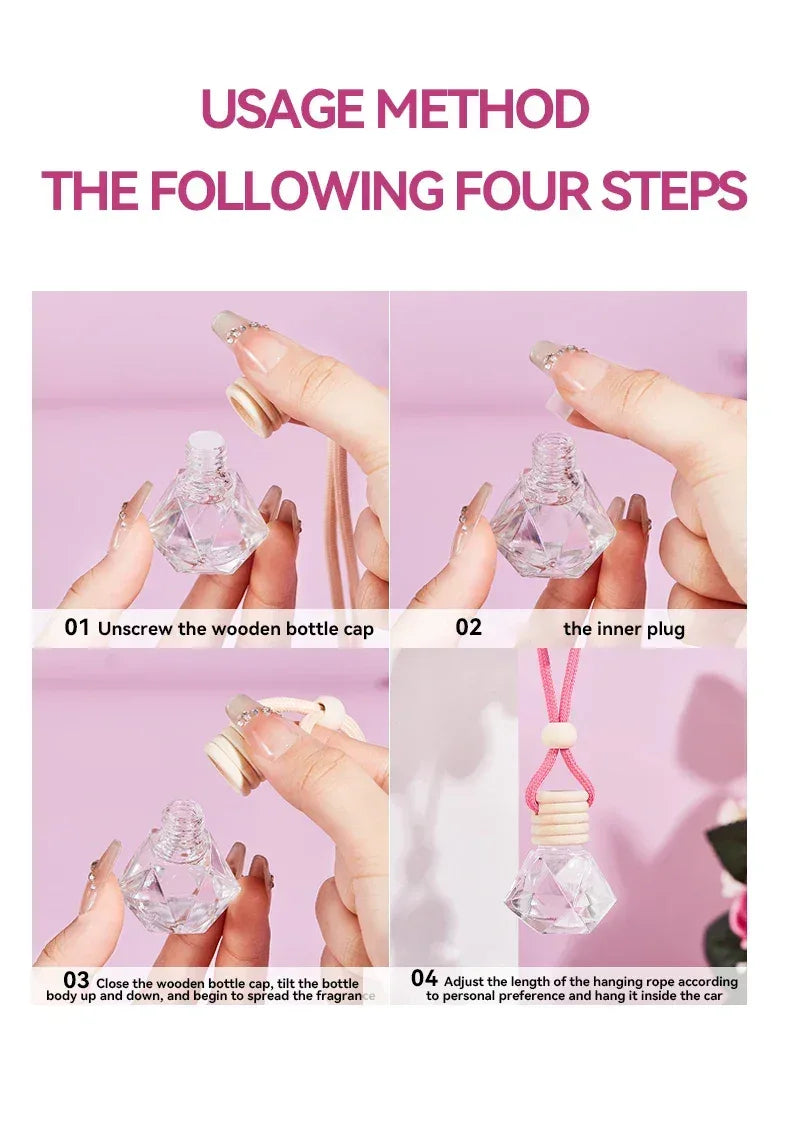 USAGE METHOD
THE FOLLOWING FOUR STEPS

01 Unscrew the wooden bottle cap

02 the inner plug

03 Close the wooden bottle cap, tilt the bottle body up and down, and begin to spread the fragrance

04 Adjust the length of the hanging rope according to personal preference and hang it inside the car