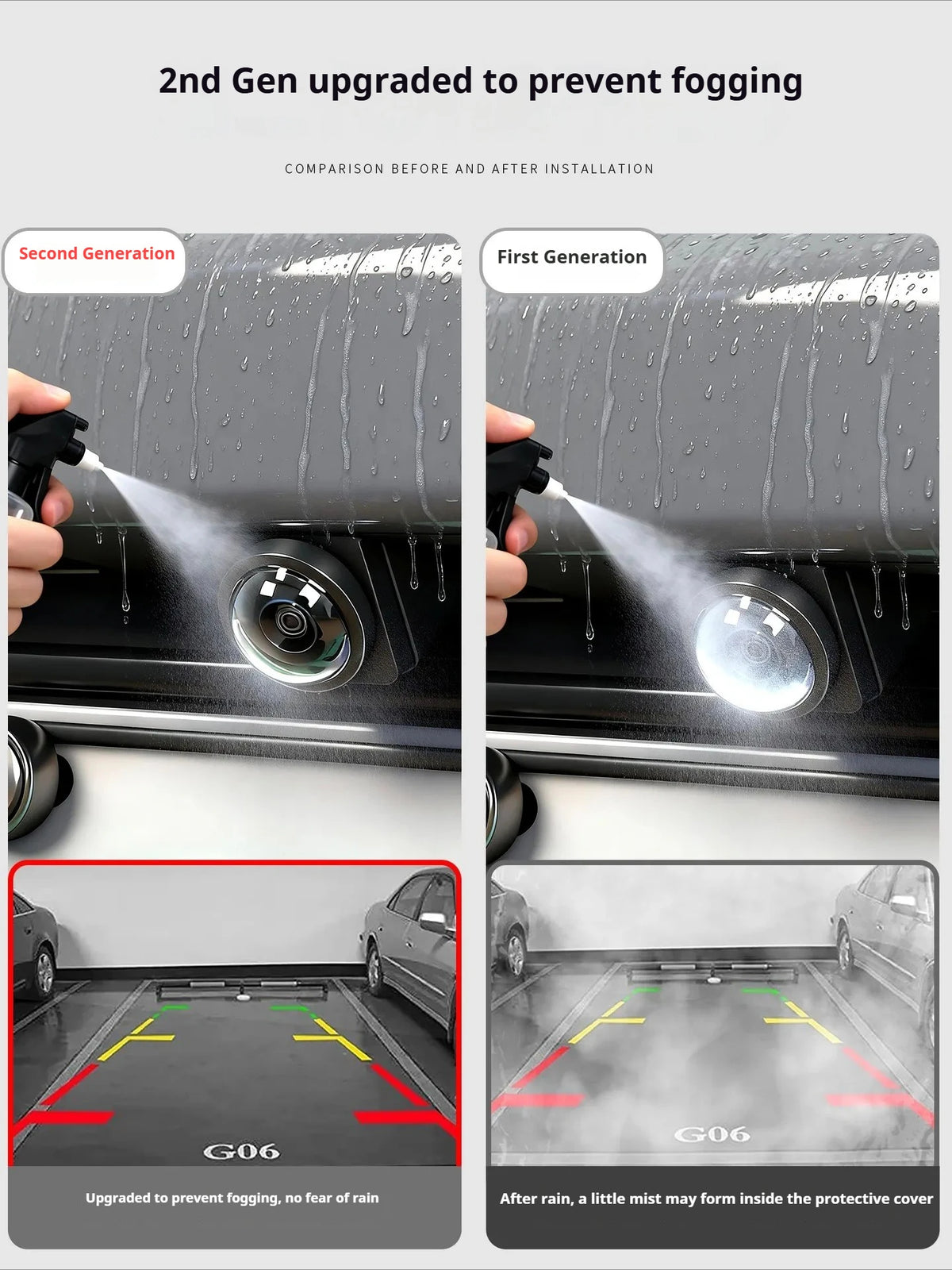 2nd Gen upgraded to prevent fogging

COMPARISON BEFORE AND AFTER INSTALLATION

Second Generation

G06

Upgraded to prevent fogging, no fear of rain

First Generation

G06

After rain, a little mist may form inside the protective cover