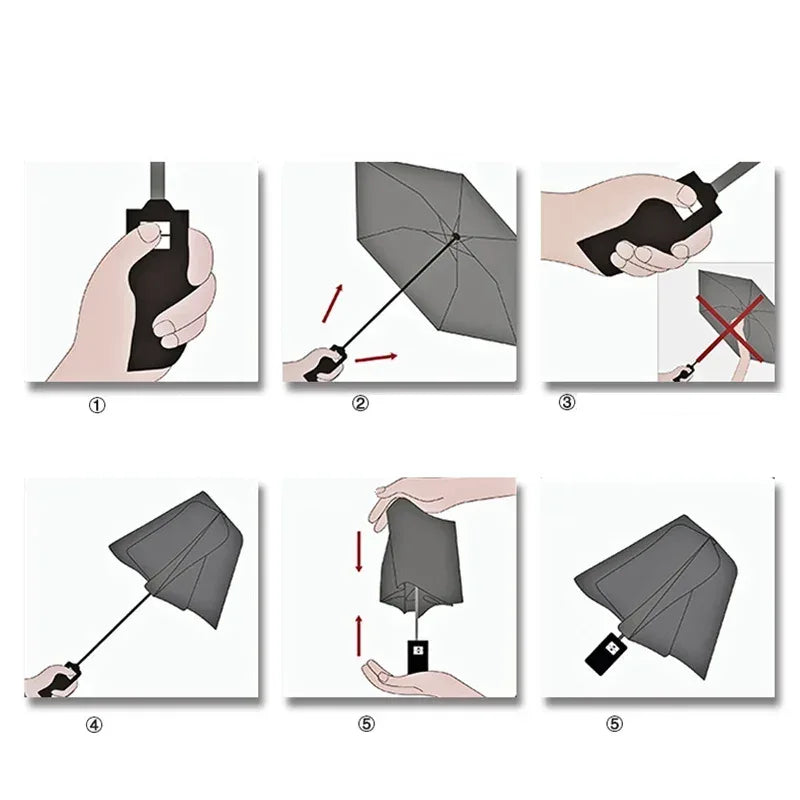 ①

②

③

④

⑤

⑤