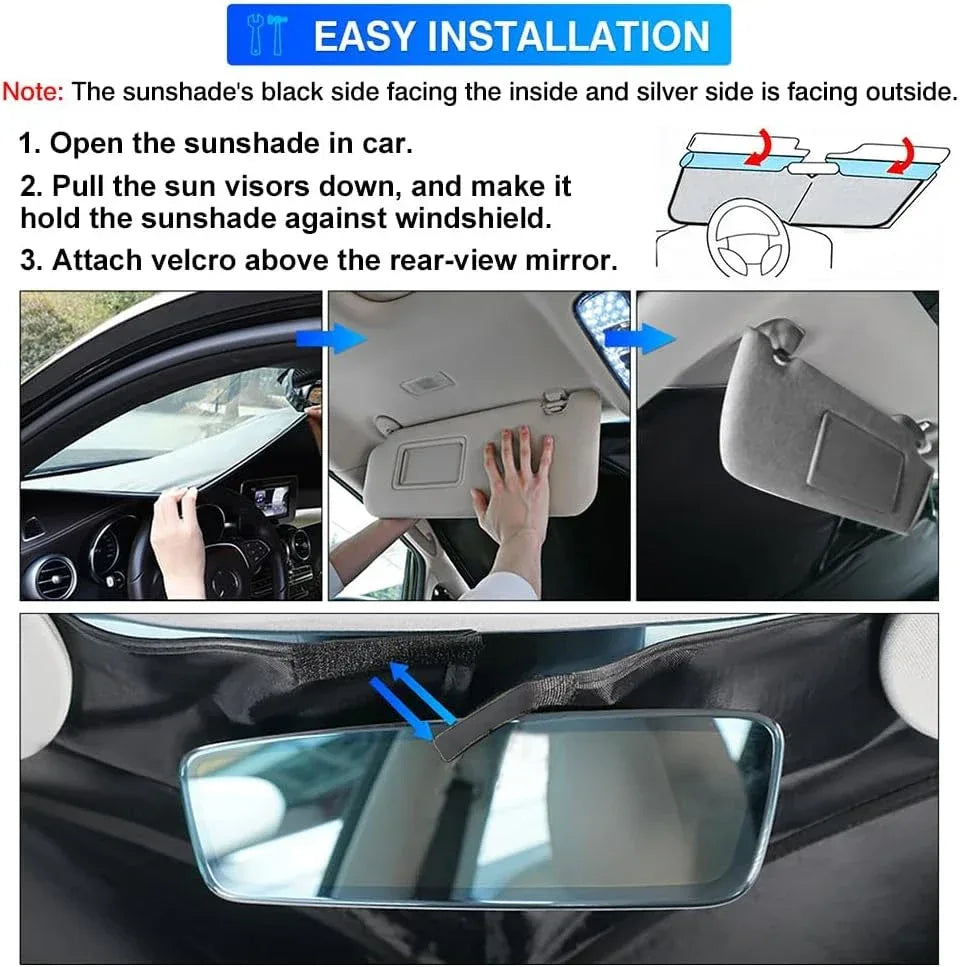 EASY INSTALLATION

Note: The sunshade's black side facing the inside and silver side is facing outside.

1. Open the sunshade in car.

2. Pull the sun visors down, and make it hold the sunshade against windshield.

3. Attach velcro above the rear-view mirror.